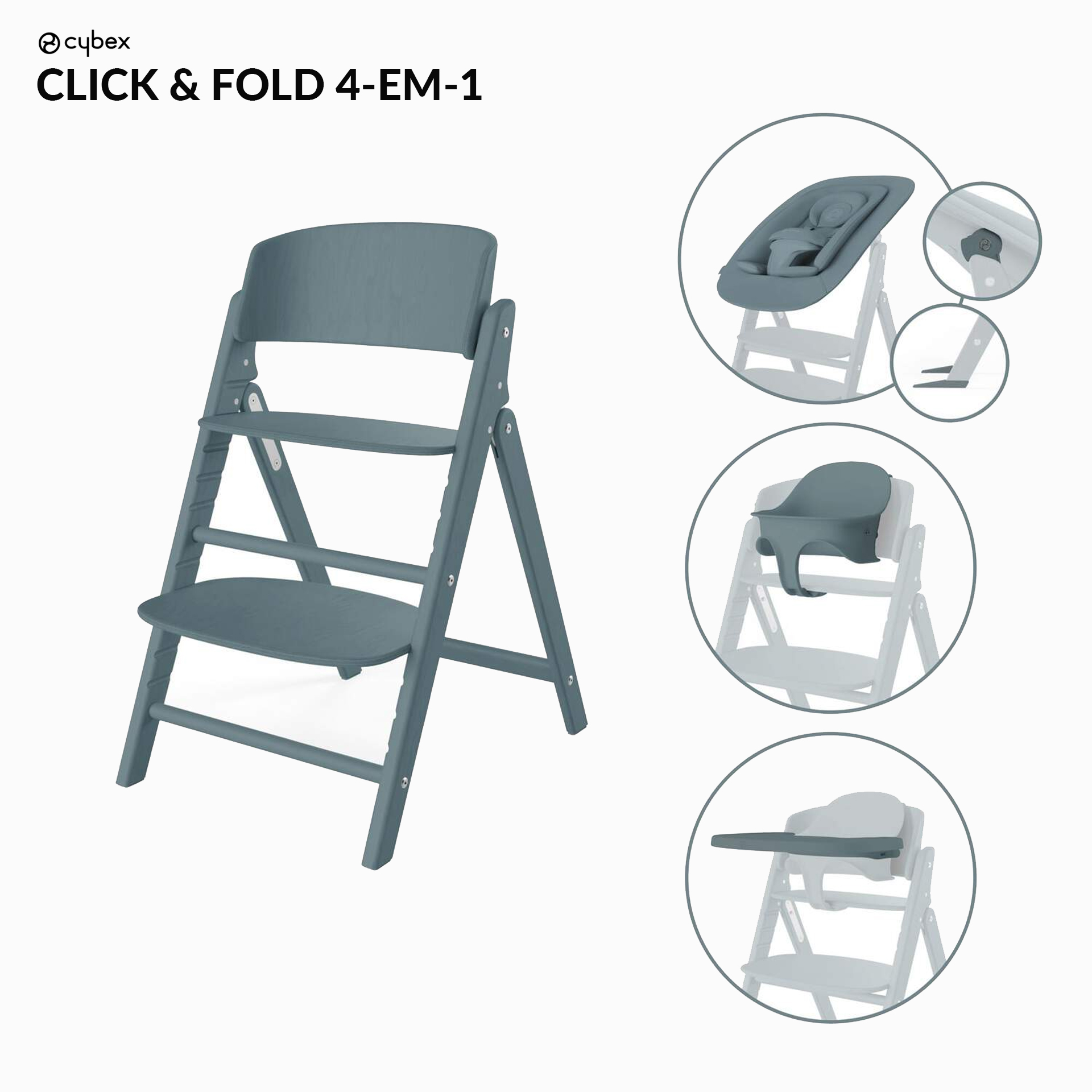 cybex
CLICK & FOLD 4-EM-1