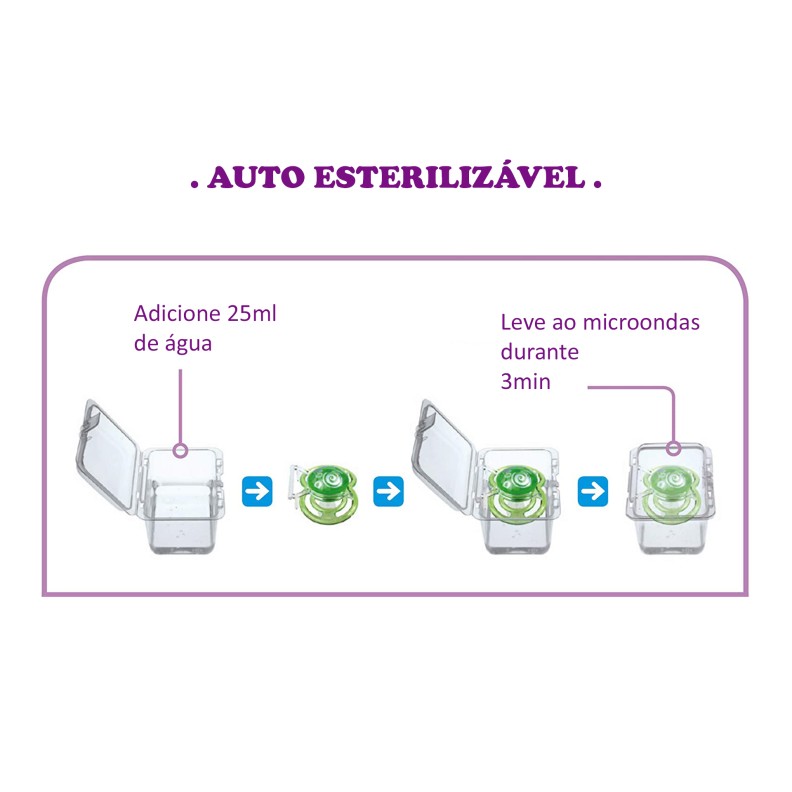 . AUTO ESTERILIZÁVEL .

Adicione 25ml de água

Leve ao microondas durante 3min